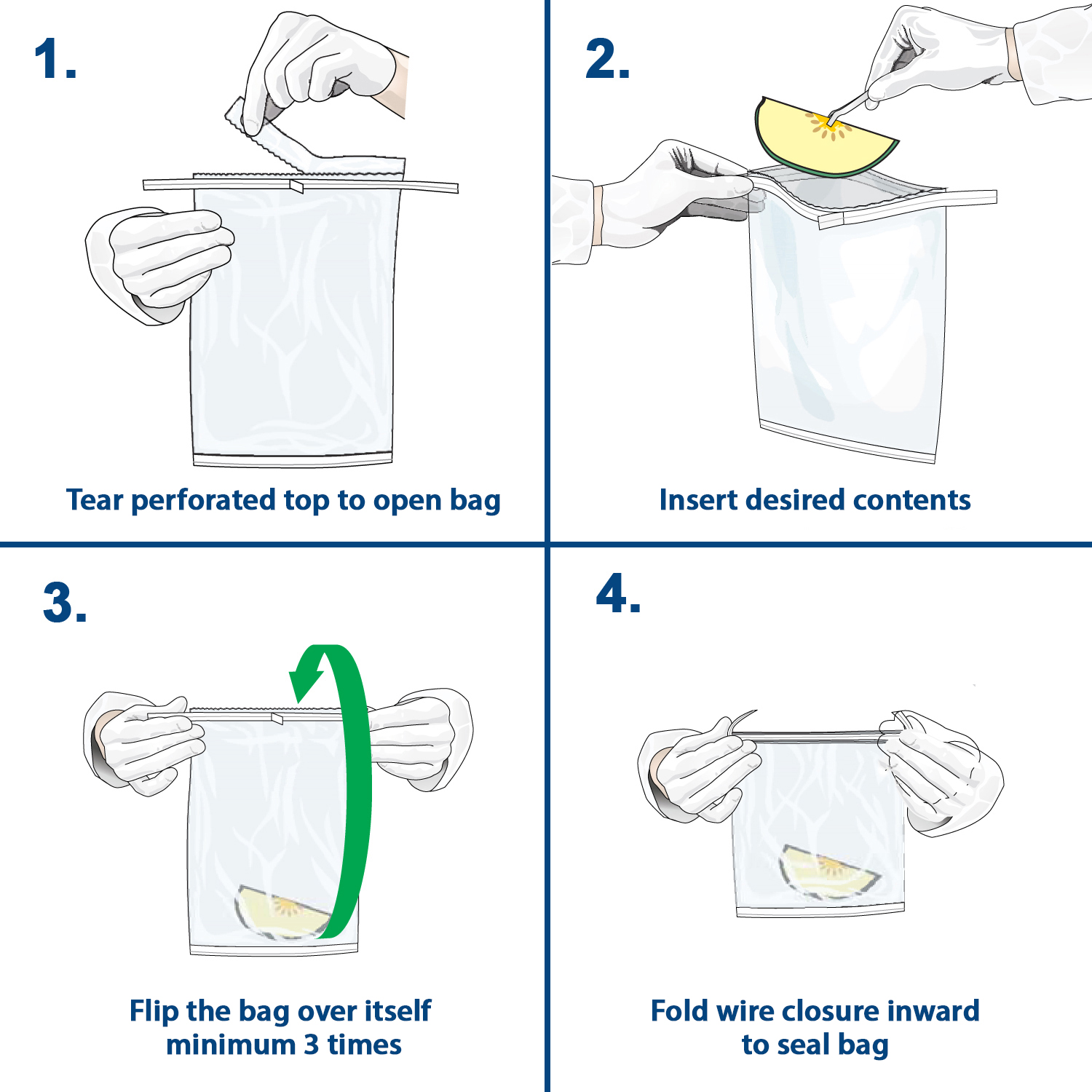 1.

Tear perforated top to open bag

2.

Insert desired contents

3.

Flip the bag over itself minimum 3 times

4.

Fold wire closure inward to seal bag